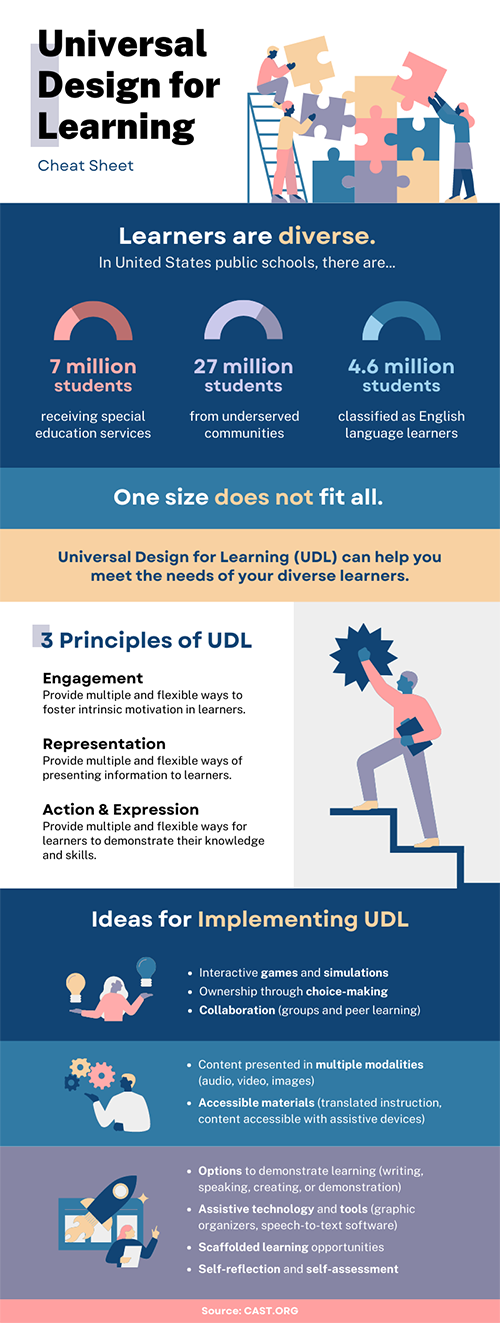 Universal Design for Learning

Cheat Sheet

Learners are diverse.

In United States public schools, there are...

7 million students

receiving special education services

27 million students

from underserved communities

4.6 million students

classified as English language learners

One size does not fit all.

Universal Design for Learning (UDL) can help you meet the needs of your diverse learners.

3 Principles of UDL

Engagement
Provide multiple and flexible ways to foster intrinsic motivation in learners.

Representation
Provide multiple and flexible ways of presenting information to learners.

Action & Expression
Provide multiple and flexible ways for learners to demonstrate their knowledge and skills.

Ideas for Implementing UDL

- Interactive games and simulations
- Ownership through choice-making
- Collaboration (groups and peer learning)

- Content presented in multiple modalities (audio, video, images)
- Accessible materials (translated instruction, content accessible with assistive devices)

- Options to demonstrate learning (writing, speaking, creating, or demonstration)
- Assistive technology and tools (graphic organizers, speech-to-text software)
- Scaffolded learning opportunities
- Self-reflection and self-assessment

Source: CAST.ORG